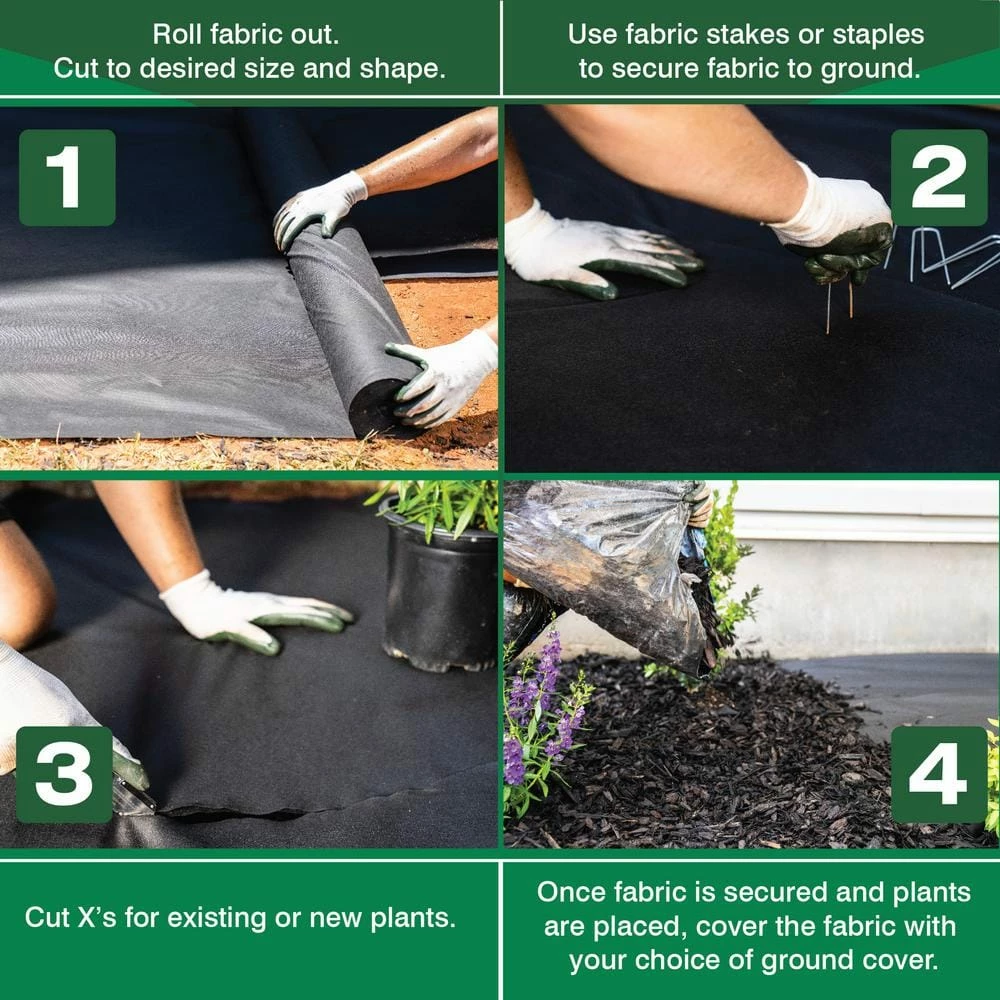 Roll fabric out.
Cut to desired size and shape.

Use fabric stakes or staples to secure fabric to ground.

1

2

3

4

Cut X's for existing or new plants.

Once fabric is secured and plants are placed, cover the fabric with your choice of ground cover.