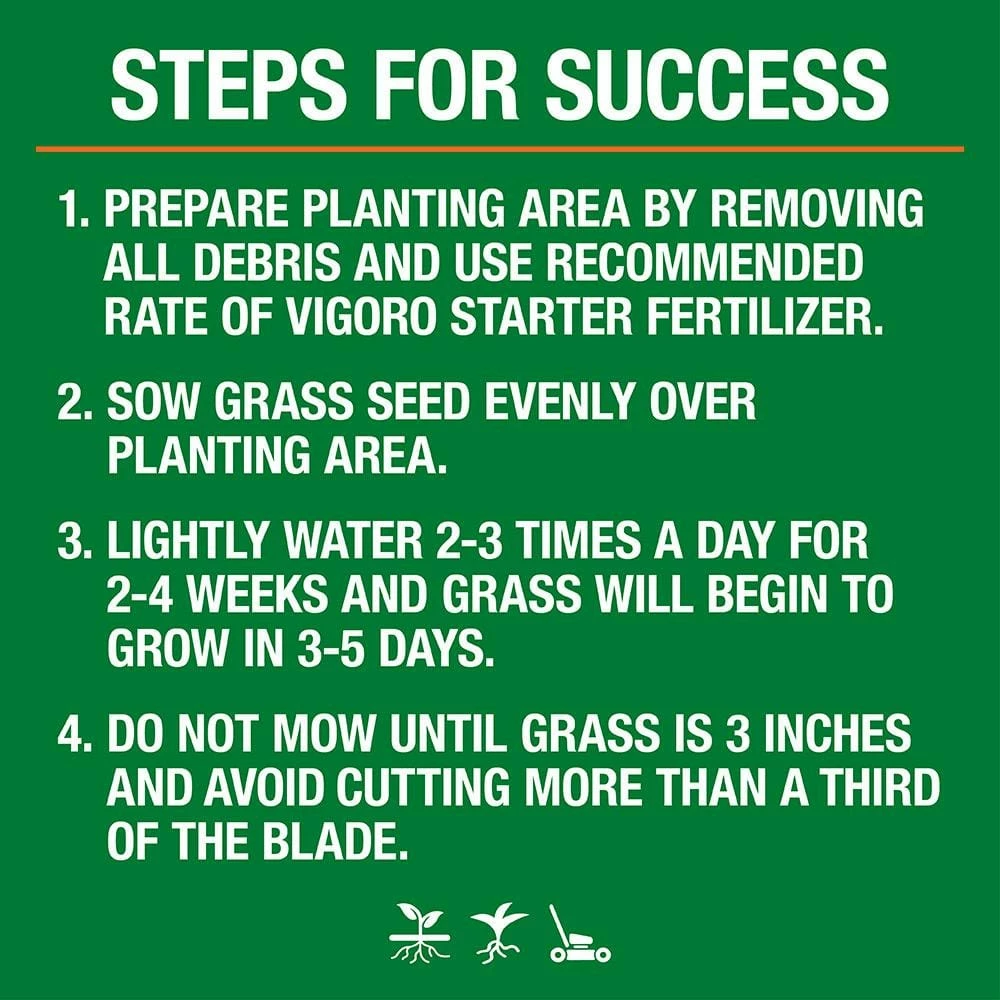 STEPS FOR SUCCESS

1. PREPARE PLANTING AREA BY REMOVING ALL DEBRIS AND USE RECOMMENDED RATE OF VIGORO STARTER FERTILIZER.

2. SOW GRASS SEED EVENLY OVER PLANTING AREA.

3. LIGHTLY WATER 2-3 TIMES A DAY FOR 2-4 WEEKS AND GRASS WILL BEGIN TO GROW IN 3-5 DAYS.

4. DO NOT MOW UNTIL GRASS IS 3 INCHES AND AVOID CUTTING MORE THAN A THIRD OF THE BLADE.