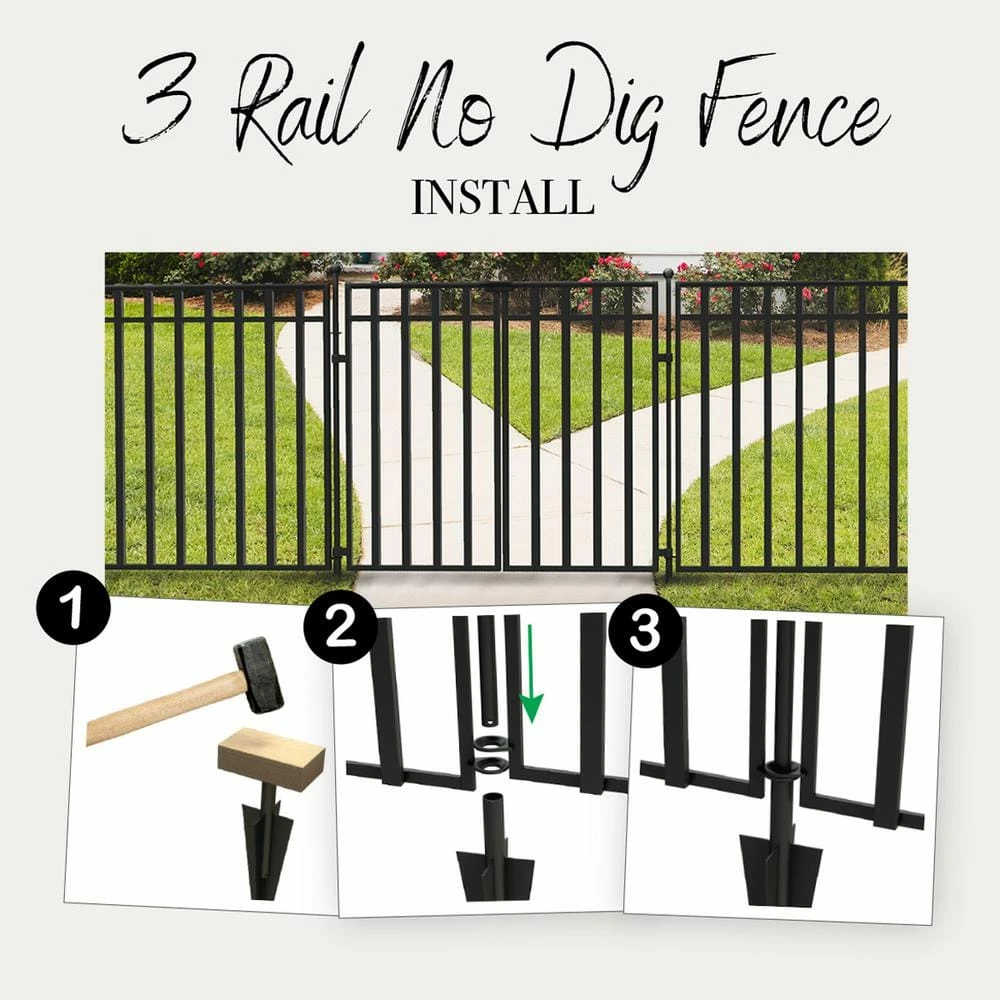 3 Rail No Dig Fence
INSTALL

1

2

3