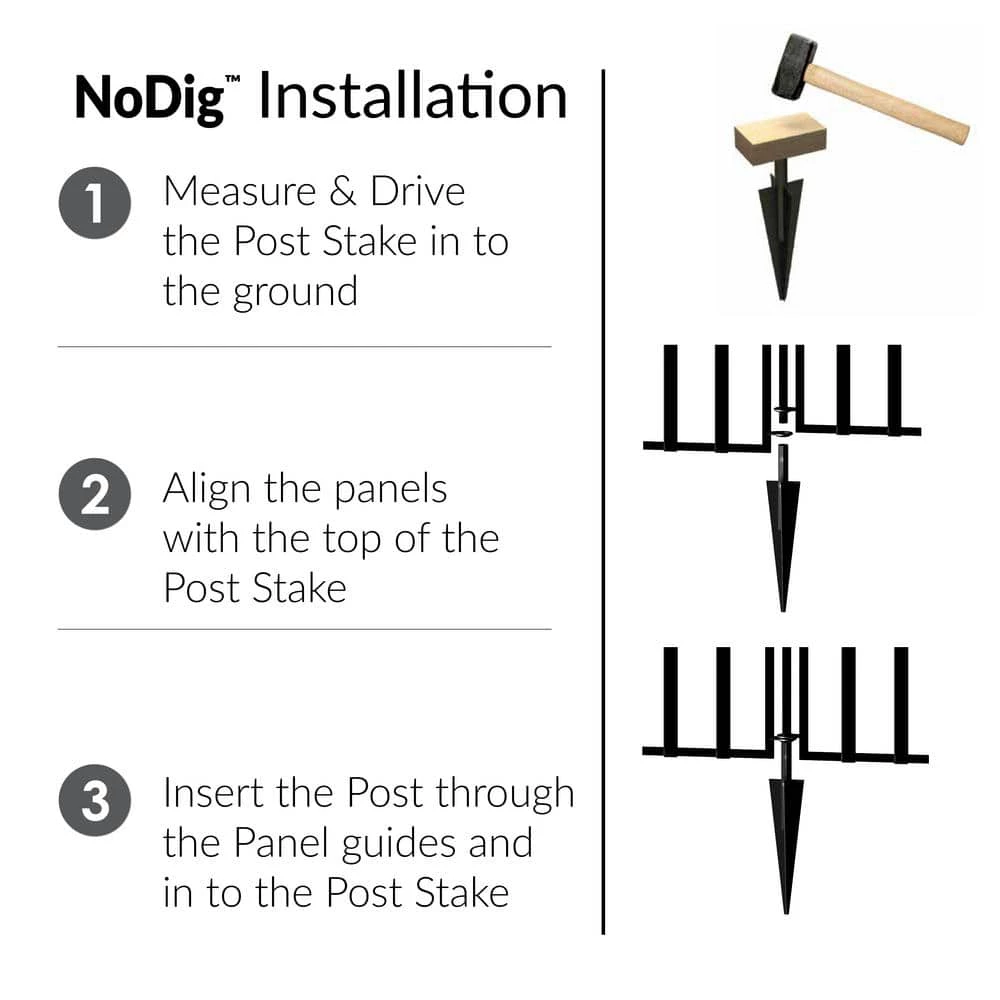 NoDig™ Installation

1 Measure & Drive the Post Stake in to the ground

2 Align the panels with the top of the Post Stake

3 Insert the Post through the Panel guides and in to the Post Stake